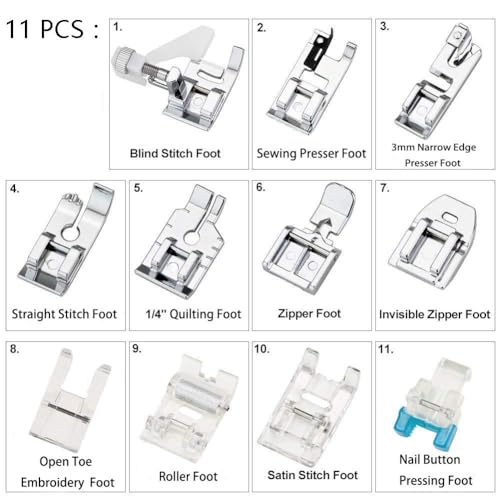 11 PCS :

1.
Blind Stitch Foot

2.
Sewing Presser Foot

3.
3mm Narrow Edge Presser Foot

4.
Straight Stitch Foot

5.
1/4'' Quilting Foot

6.
Zipper Foot

7.
Invisible Zipper Foot

8.
Open Toe Embroidery Foot

9.
Roller Foot

10.
Satin Stitch Foot

11.
Nail Button Pressing Foot